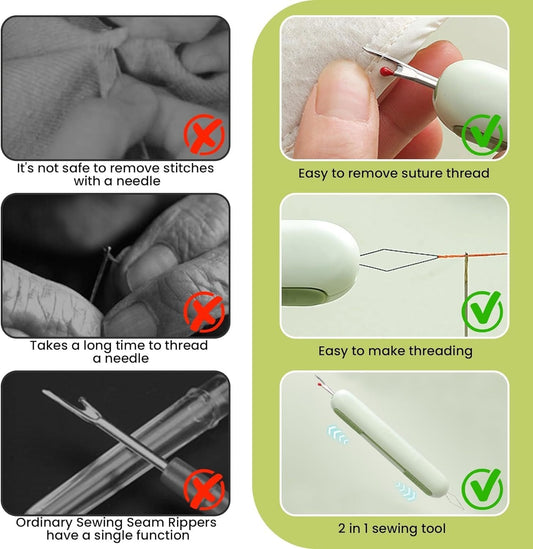 It's not safe to remove stitches with a needle

Takes a long time to thread a needle

Ordinary Sewing Seam Rippers have a single function

Easy to remove suture thread

Easy to make threading

2 in 1 sewing tool