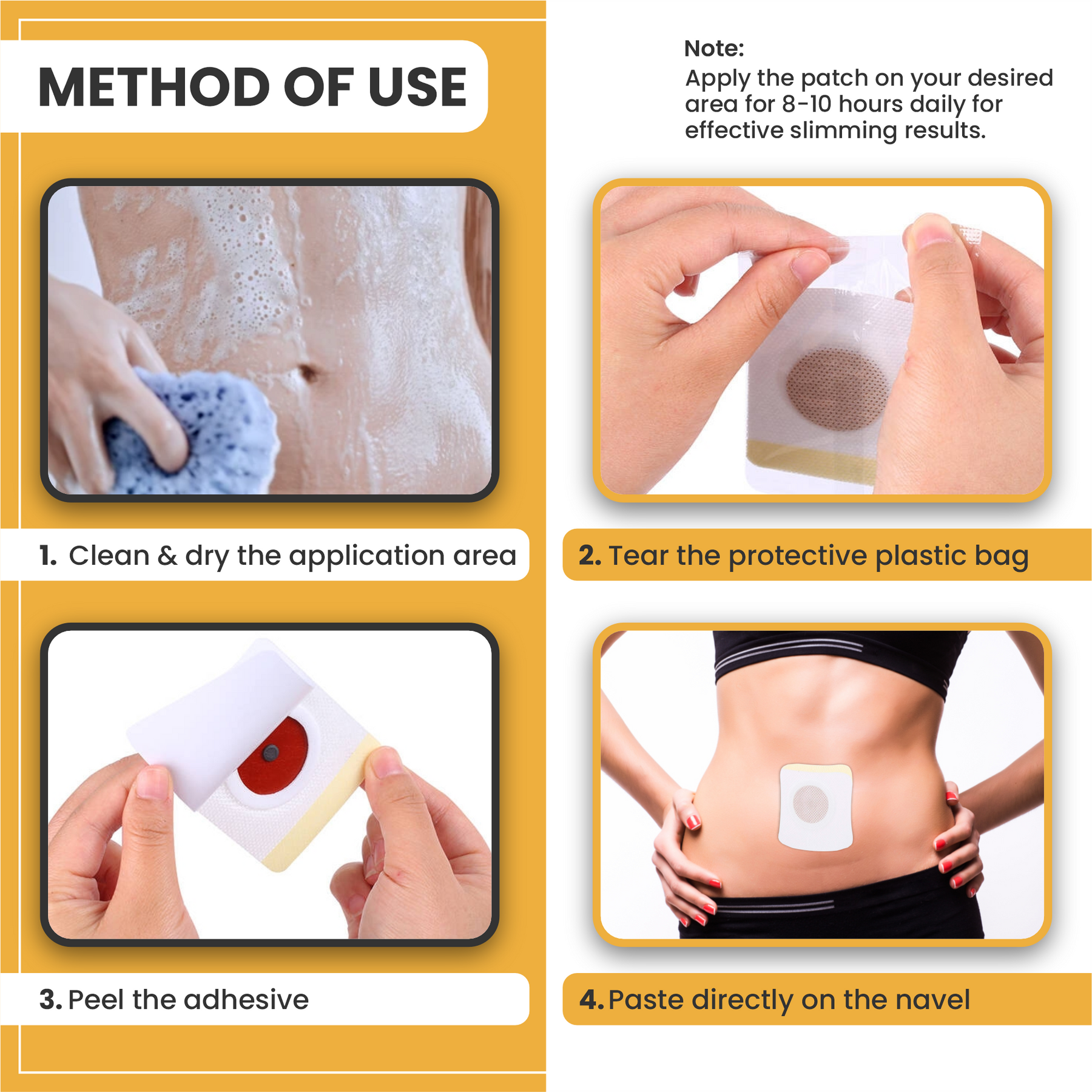 METHOD OF USE

Note:
Apply the patch on your desired area for 8-10 hours daily for effective slimming results.

1. Clean & dry the application area

2. Tear the protective plastic bag

3. Peel the adhesive

4. Paste directly on the navel