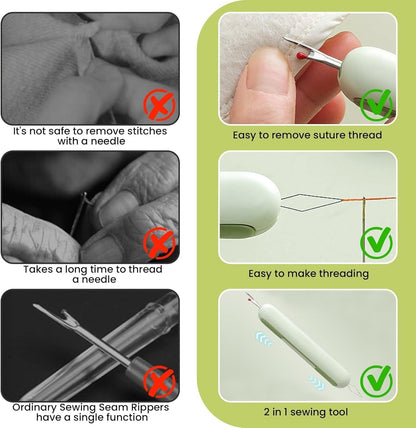 It's not safe to remove stitches with a needle

Takes a long time to thread a needle

Ordinary Sewing Seam Rippers have a single function

Easy to remove suture thread

Easy to make threading

2 in 1 sewing tool