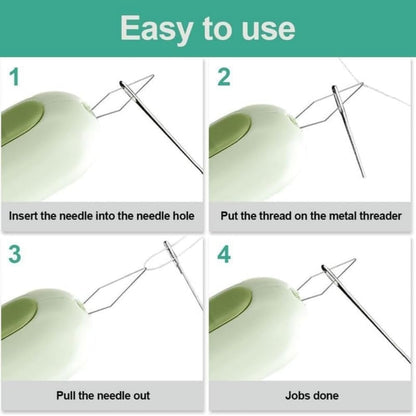 Easy to use

1

Insert the needle into the needle hole

2

Put the thread on the metal threader

3

Pull the needle out

4

Jobs done